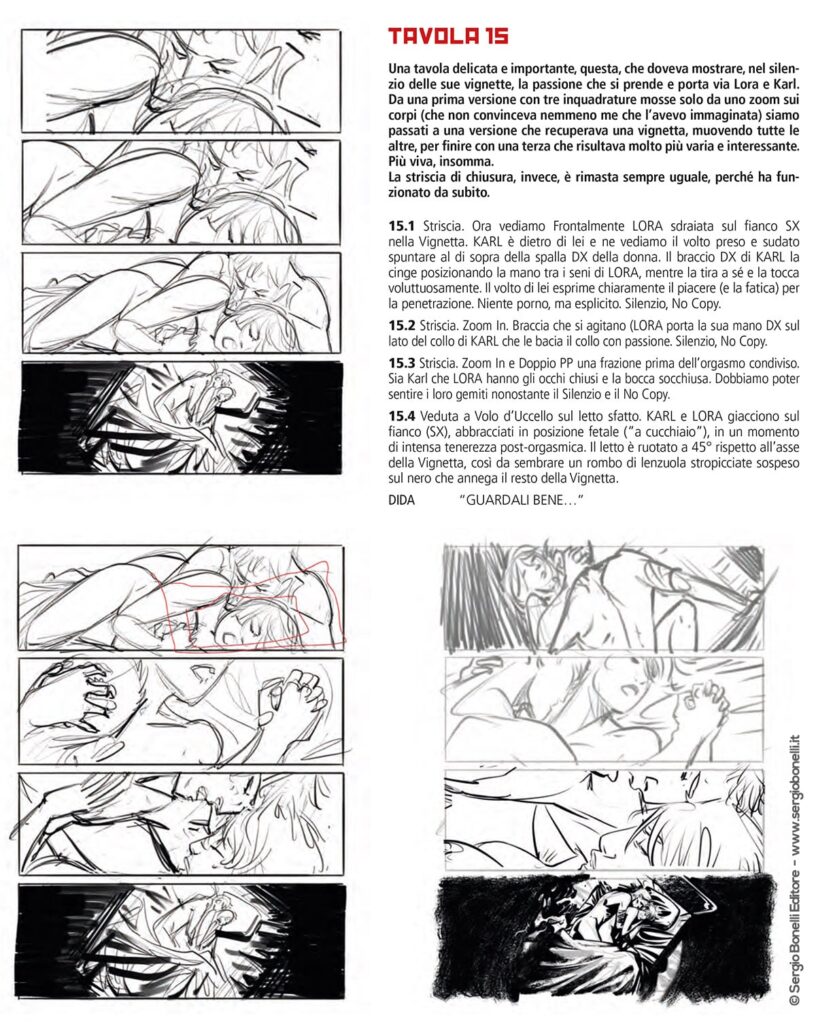 TAVOLA 15

Una tavola delicata e importante, questa, che doveva mostrare, nel silenzio delle sue vignette, la passione che si prende e porta via Lora e Karl. Da una prima versione con tre inquadrature mosse solo da uno zoom sui corpi (che non convinceva nemmeno me che l'avevo immaginata) siamo passati a una versione che recuperava una vignetta, muovendo tutte le altre, per finire con una terza che risultava molto più varia e interessante. Più viva, insomma.
La striscia di chiusura, invece, è rimasta sempre uguale, perché ha funzionato da subito.

15.1 Striscia. Ora vediamo Frontalmente LORA sdraiata sul fianco SX nella Vignetta. KARL è dietro di lei e ne vediamo il volto preso e sudato spuntare al di sopra della spalla DX della donna. Il braccio DX di KARL la cinge posizionando la mano tra i seni di LORA, mentre la tira a sé e la tocca voluttuosamente. Il volto di lei esprime chiaramente il piacere (e la fatica) per la penetrazione. Niente porno, ma esplicito. Silenzio, No Copy.

15.2 Striscia. Zoom In. Braccia che si agitano (LORA porta la sua mano DX sul lato del collo di KARL che le bacia il collo con passione. Silenzio, No Copy.

15.3 Striscia. Zoom In e Doppio PP una frazione prima dell'orgasmo condiviso. Sia Karl che LORA hanno gli occhi chiusi e la bocca socchiusa. Dobbiamo poter sentire i loro gemiti nonostante il Silenzio e il No Copy.

15.4 Veduta a Volo d'Uccello sul letto sfatto. KARL e LORA giacciono sul fianco (SX), abbracciati in posizione fetale ("a cucchiaio"), in un momento di intensa tenerezza post-orgasmica. Il letto è ruotato a 45° rispetto all'asse della Vignetta, così da sembrare un rombo di lenzuola stropicciate sospeso sul nero che annega il resto della Vignetta.

DIDA "GUARDALI BENE…"

© Sergio Bonelli Editore – www.sergiobonelli.it