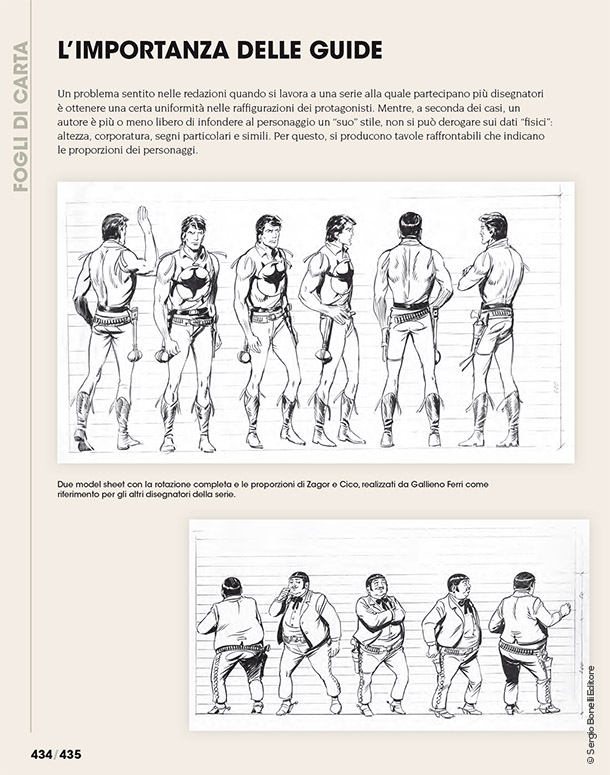 FOGLI DI CARTA

L'IMPORTANZA DELLE GUIDE

Un problema sentito nelle redazioni quando si lavora a una serie alla quale partecipano più disegnatori è ottenere una certa uniformità nelle raffigurazioni dei protagonisti. Mentre, a seconda dei casi, un autore è più o meno libero di infondere al personaggio un "suo" stile, non si può derogare sui dati "fisici": altezza, corporatura, segni particolari e simili. Per questo, si producono tavole raffrontabili che indicano le proporzioni dei personaggi.

Due model sheet con la rotazione completa e le proporzioni di Zagor e Cico, realizzati da Gallieno Ferri come riferimento per gli altri disegnatori della serie.

© Sergio Bonelli Editore

434/435